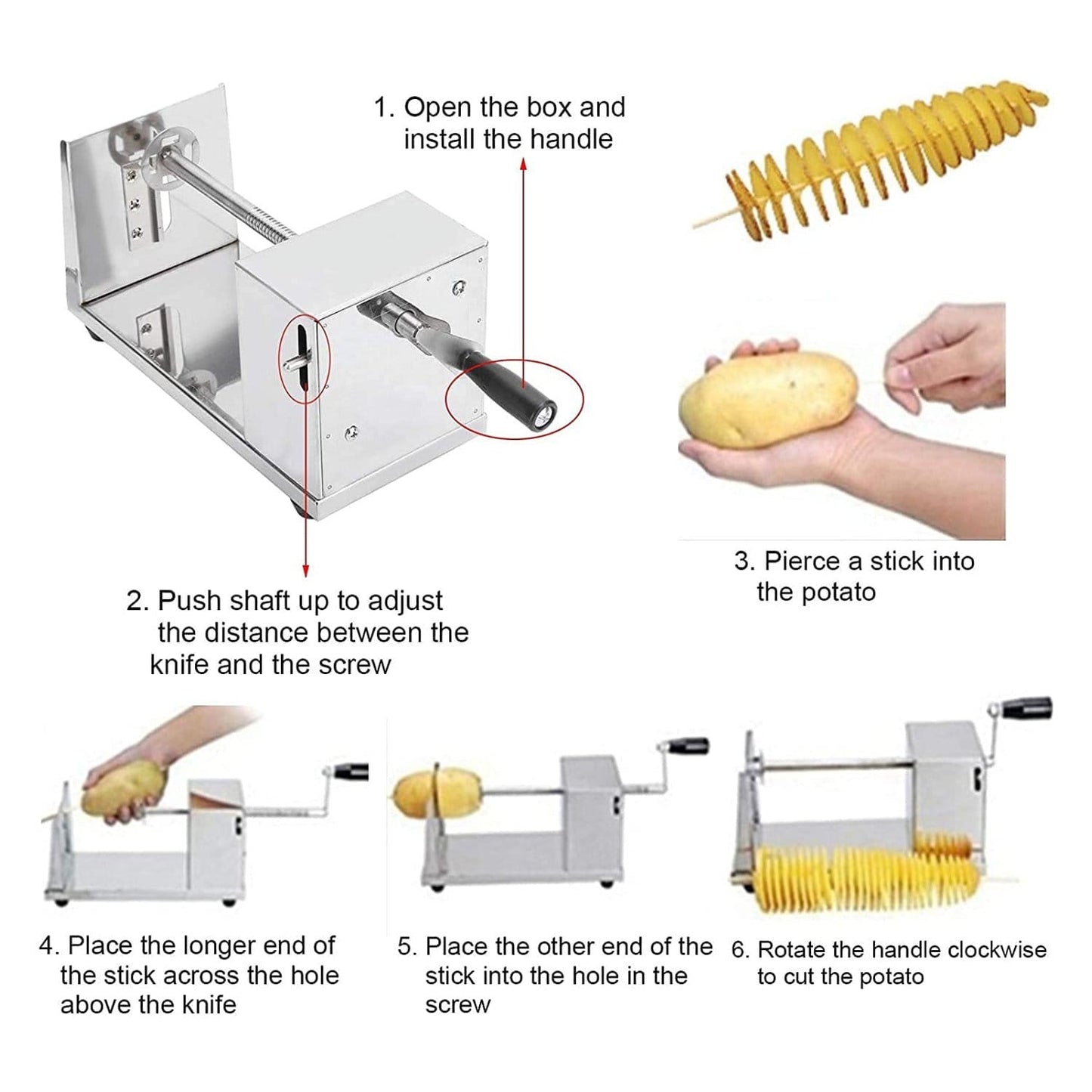 1. Open the box and install the handle

2. Push shaft up to adjust the distance between the knife and the screw

3. Pierce a stick into the potato

4. Place the longer end of the stick across the hole above the knife

5. Place the other end of the stick into the hole in the screw

6. Rotate the handle clockwise to cut the potato