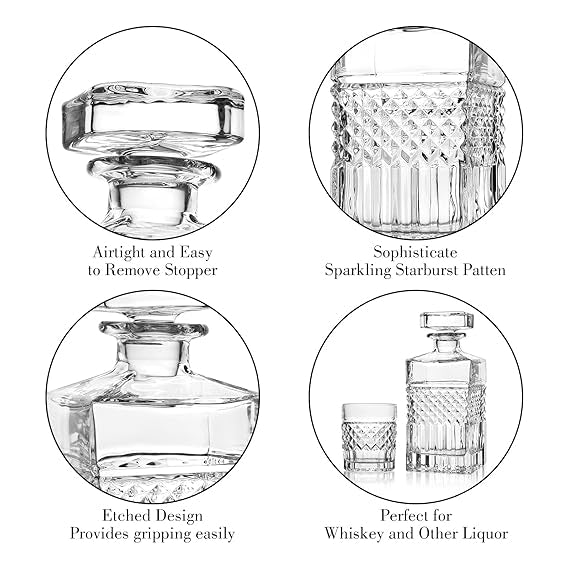 Airtight and Easy to Remove Stopper

Sophisticate Sparkling Starburst Patten

Etched Design Provides gripping easily

Perfect for Whiskey and Other Liquor