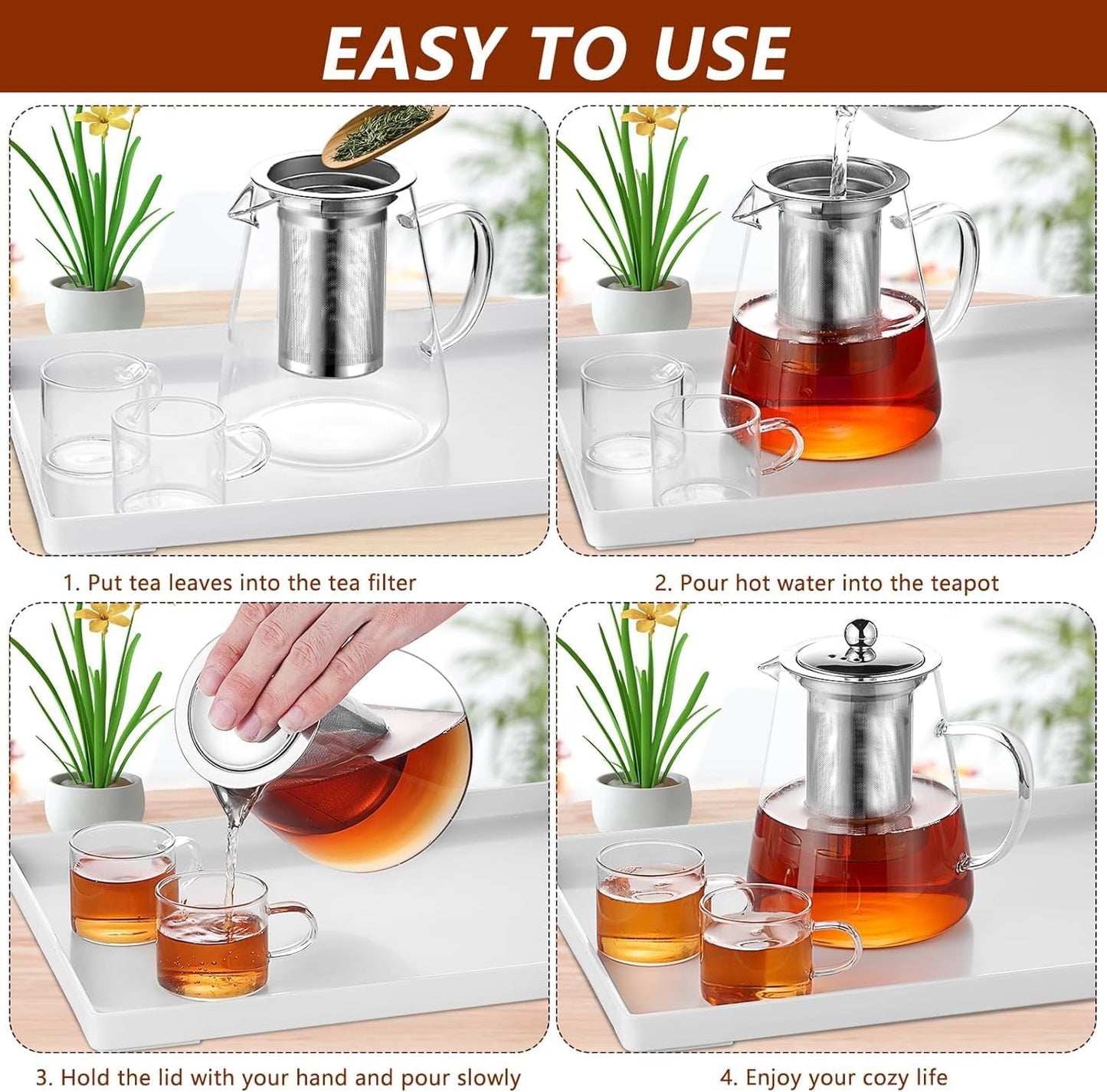 EASY TO USE

1. Put tea leaves into the tea filter

2. Pour hot water into the teapot

3. Hold the lid with your hand and pour slowly

4. Enjoy your cozy life